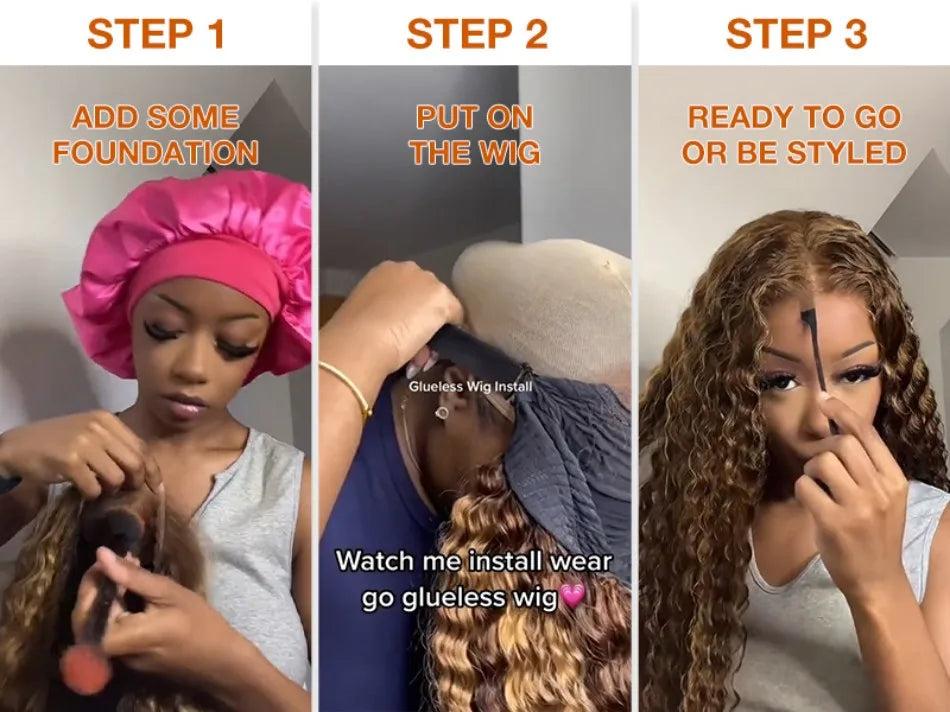 STEP 1

ADD SOME FOUNDATION

STEP 2

PUT ON THE WIG

Glueless Wig Install

Watch me install wear go glueless wig💗

STEP 3

READY TO GO OR BE STYLED